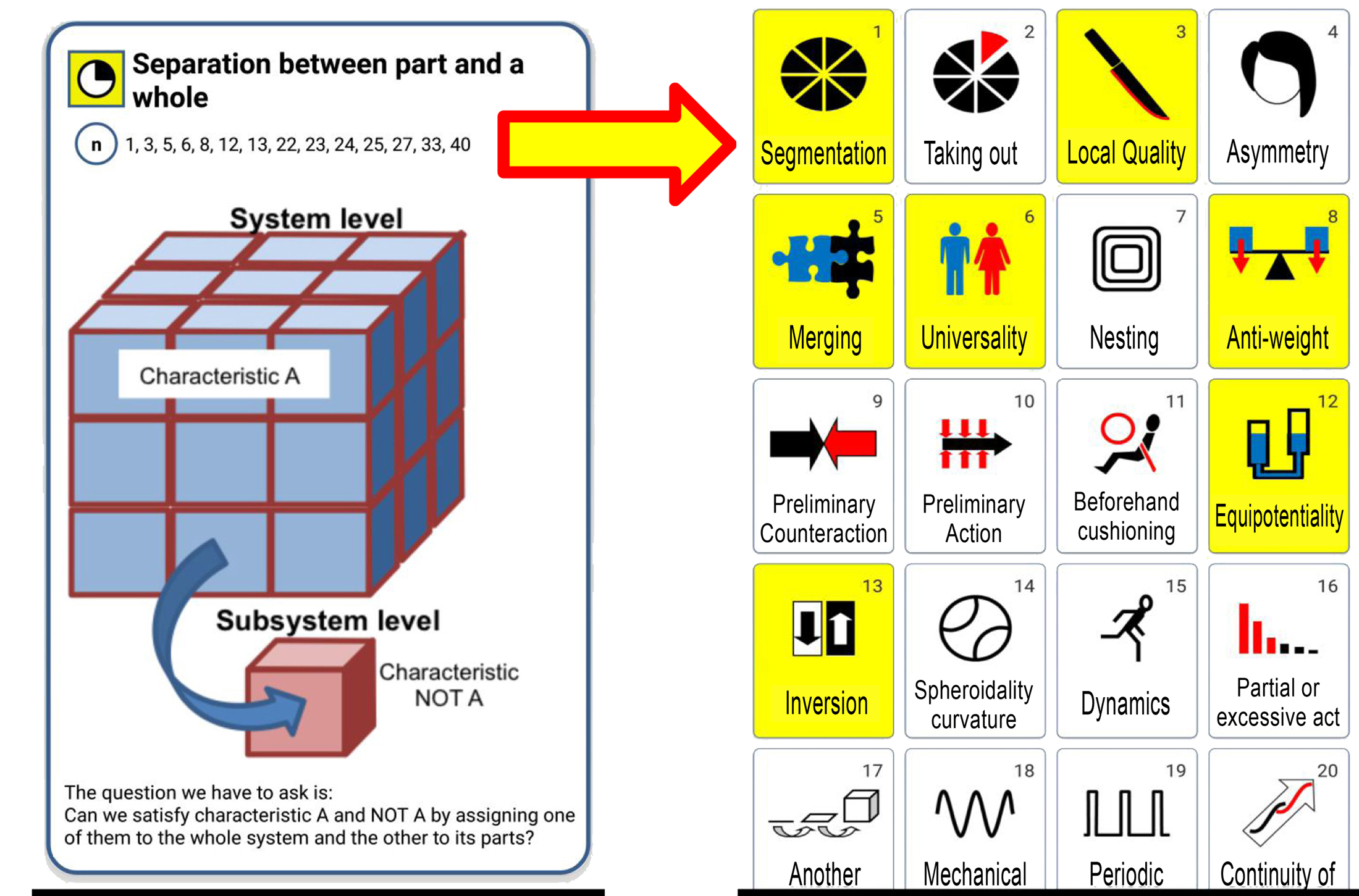 Separation between part and a whole

n 1, 3, 5, 6, 8, 12, 13, 22, 23, 24, 25, 27, 33, 40

System level

Characteristic A

Subsystem level

Characteristic NOT A

The question we have to ask is:
Can we satisfy characteristic A and NOT A by assigning one of them to the whole system and the other to its parts?

1 Segmentation
2 Taking out
3 Local Quality
4 Asymmetry
5 Merging
6 Universality
7 Nesting
8 Anti-weight
9 Preliminary Counteraction
10 Preliminary Action
11 Beforehand cushioning
12 Equipotentiality
13 Inversion
14 Spheroidality curvature
15 Dynamics
16 Partial or excessive act
17 Another
18 Mechanical
19 Periodic
20 Continuity of